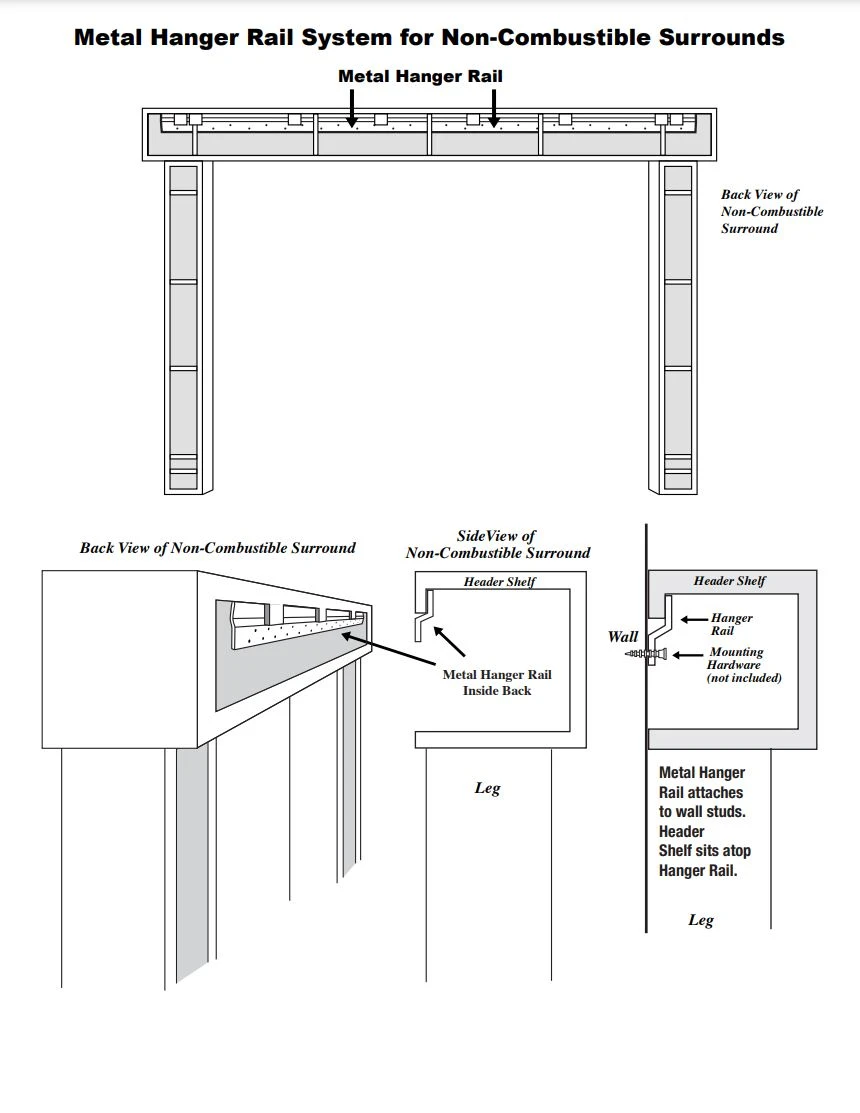 Metal Hanger Rail System for Non-Combustible Surrounds

Metal Hanger Rail

Back View of Non-Combustible Surround

Back View of Non-Combustible Surround

SideView of Non-Combustible Surround

Header Shelf

Metal Hanger Rail Inside Back

Leg

Header Shelf

Wall

Hanger Rail

Mounting Hardware (not included)

Metal Hanger Rail attaches to wall studs. Header Shelf sits atop Hanger Rail.

Leg