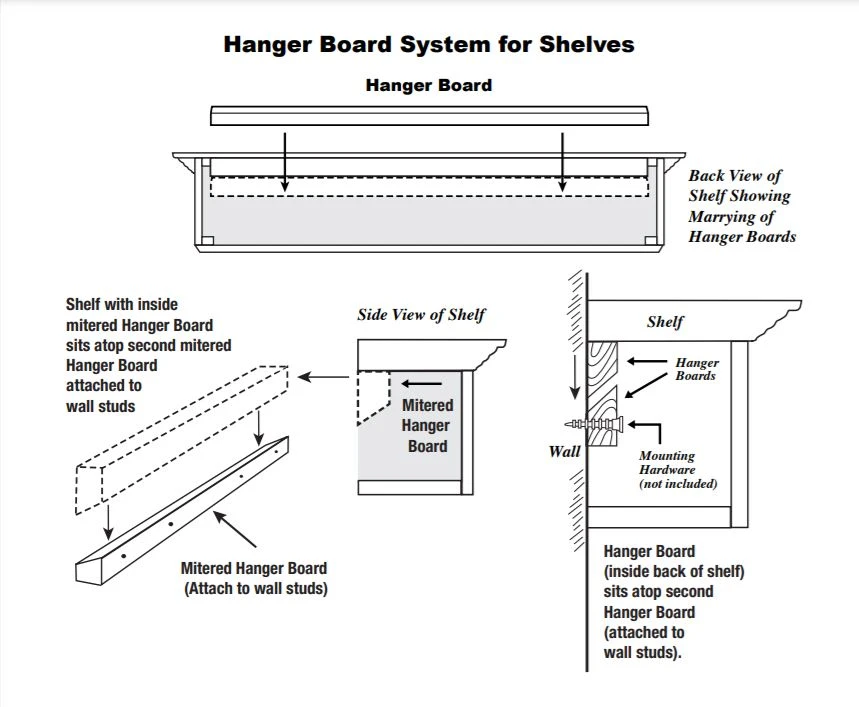 Hanger Board System for Shelves

Hanger Board

Back View of Shelf Showing Marrying of Hanger Boards

Shelf with inside mitered Hanger Board sits atop second mitered Hanger Board attached to wall studs

Side View of Shelf

Mitered Hanger Board

Mitered Hanger Board (Attach to wall studs)

Shelf

Hanger Boards

Wall

Mounting Hardware (not included)

Hanger Board (inside back of shelf) sits atop second Hanger Board (attached to wall studs).